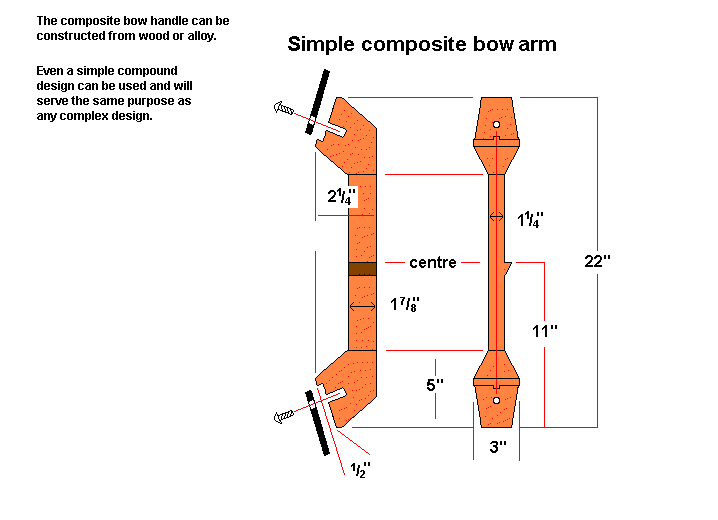 The composite bow handle can be constructed from wood or alloy.

Even a simple compound design can be used and will serve the same purpose as any complex design.

Simple composite bow arm

$2\frac{1}{4}$"

$1\frac{1}{4}$"

centre

22"

$1\frac{7}{8}$"

11"

5"

3"

$\frac{1}{2}$"